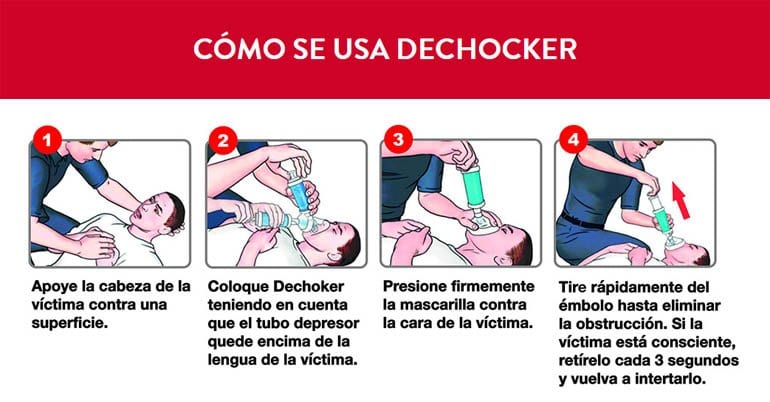 CÓMO SE USA DECHOCKER

1

Apoye la cabeza de la víctima contra una superficie.

2

Coloque Dechoker teniendo en cuenta que el tubo depresor quede encima de la lengua de la víctima.

3

Presione firmemente la mascarilla contra la cara de la víctima.

4

Tire rápidamente del émbolo hasta eliminar la obstrucción. Si la víctima está consciente, retírelo cada 3 segundos y vuelva a intertarlo.