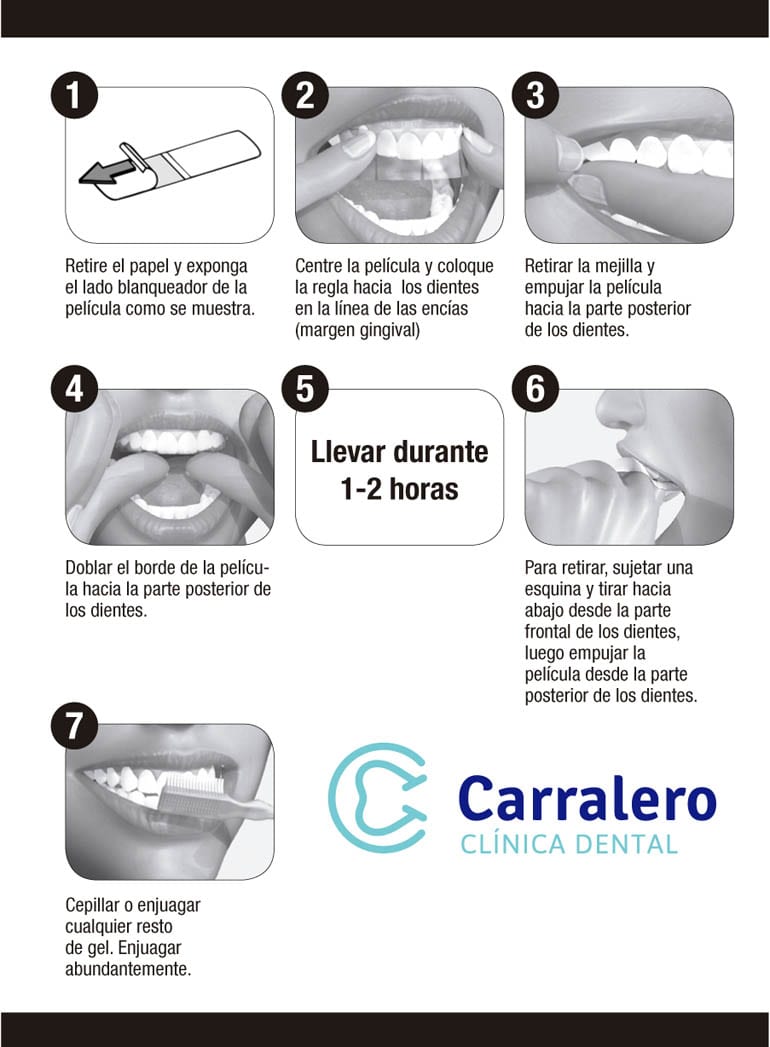 1

Retire el papel y exponga el lado blanqueador de la película como se muestra.

2

Centre la película y coloque la regla hacia los dientes en la línea de las encías (margen gingival)

3

Retirar la mejilla y empujar la película hacia la parte posterior de los dientes.

4

Doblar el borde de la película hacia la parte posterior de los dientes.

5

Llevar durante 1-2 horas

6

Para retirar, sujetar una esquina y tirar hacia abajo desde la parte frontal de los dientes, luego empujar la película desde la parte posterior de los dientes.

7

Cepillar o enjuagar cualquier resto de gel. Enjuagar abundantemente.

Carralero
CLÍNICA DENTAL